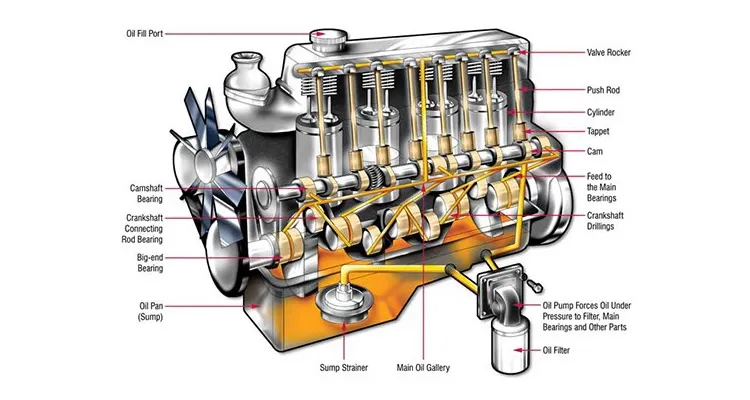 Oil Fill Port

Camshaft Bearing

Crankshaft Connecting Rod Bearing

Big-end Bearing

Oil Pan (Sump)

Valve Rocker

Push Rod

Cylinder

Tappet

Cam

Feed to the Main Bearings

Crankshaft Drillings

Oil Pump Forces Oil Under Pressure to Filter, Main Bearings and Other Parts

Oil Filter

Sump Strainer

Main Oil Gallery