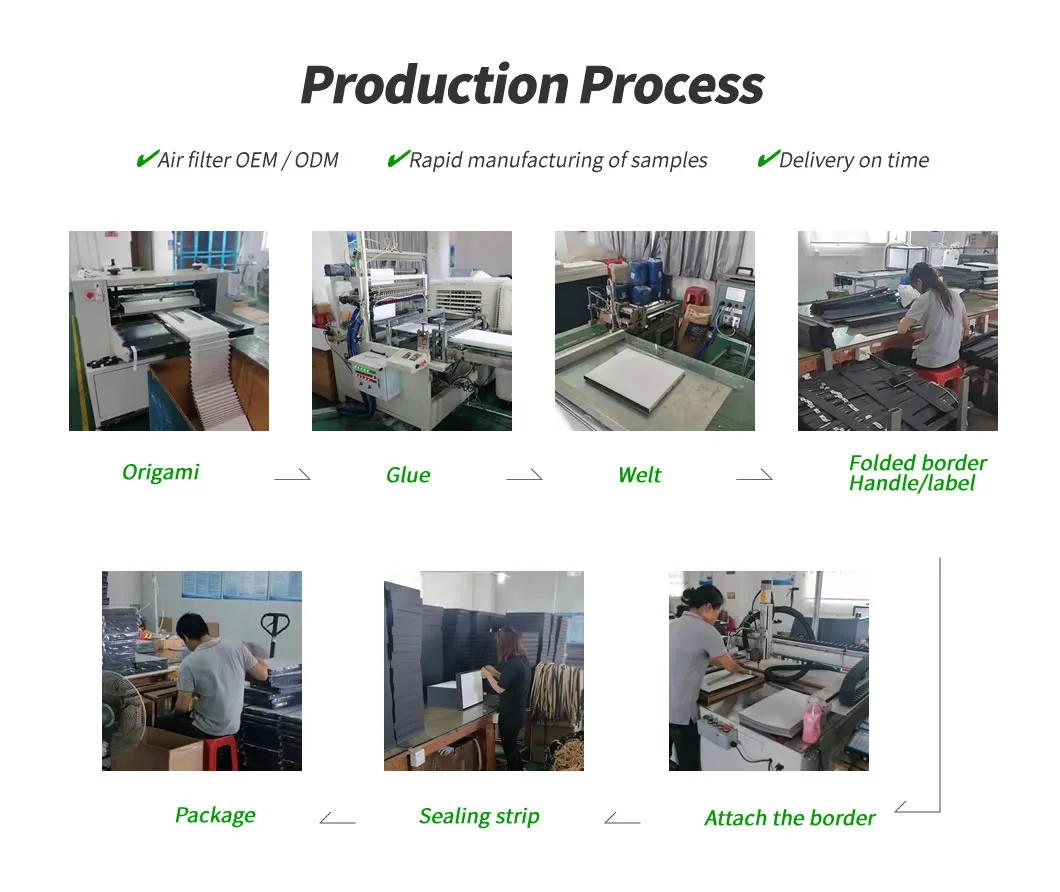 Production Process

✔Air filter OEM / ODM ✔Rapid manufacturing of samples ✔Delivery on time

Origami

Glue

Welt

Folded border
Handle/label

Package

Sealing strip

Attach the border