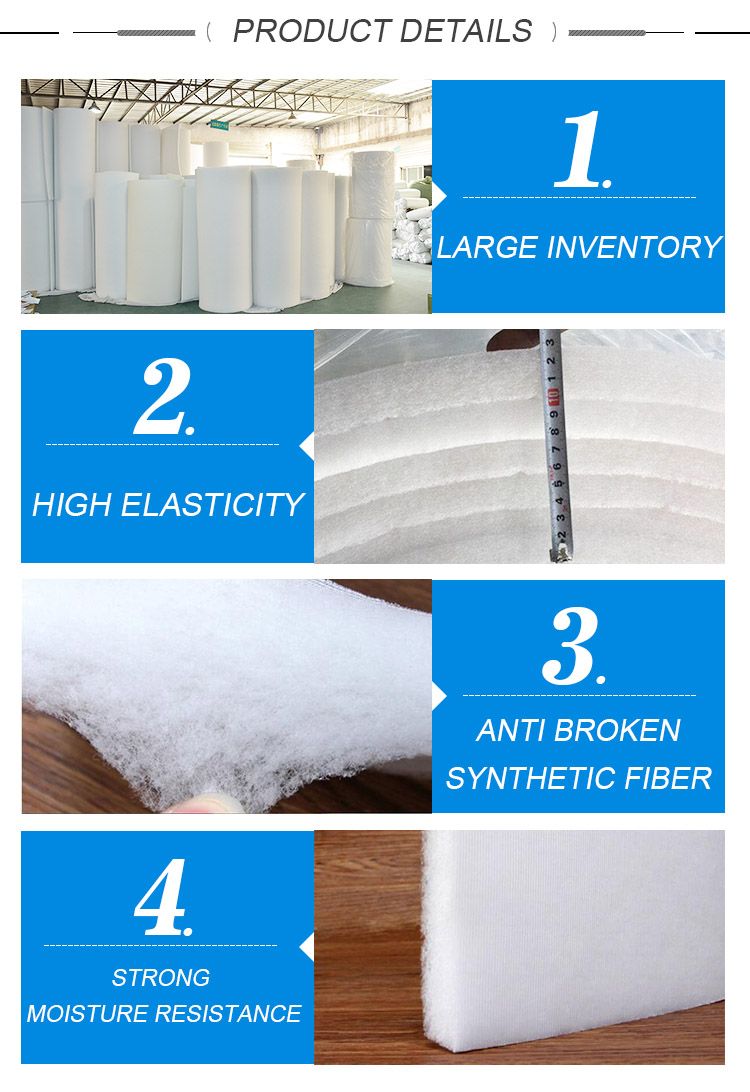 ( PRODUCT DETAILS )

1.

LARGE INVENTORY

2.

HIGH ELASTICITY

3.

ANTI BROKEN SYNTHETIC FIBER

4.

STRONG MOISTURE RESISTANCE