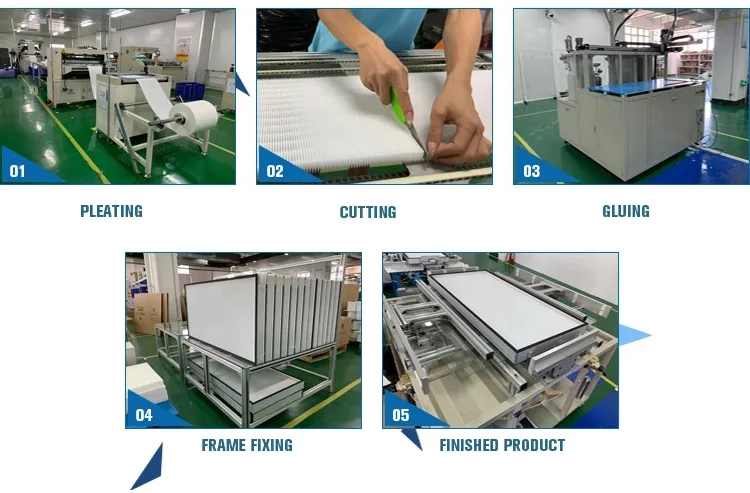 01

PLEATING

02

CUTTING

03

GLUING

04

FRAME FIXING

05

FINISHED PRODUCT