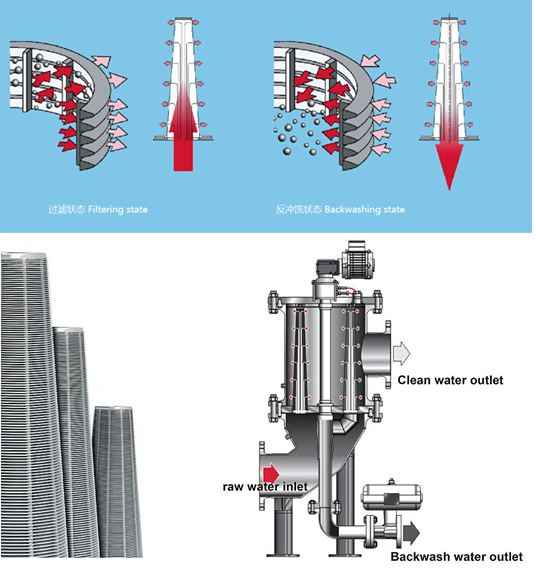 过滤状态 Filtering state

反冲洗状态 Backwashing state

Clean water outlet

raw water inlet

Backwash water outlet